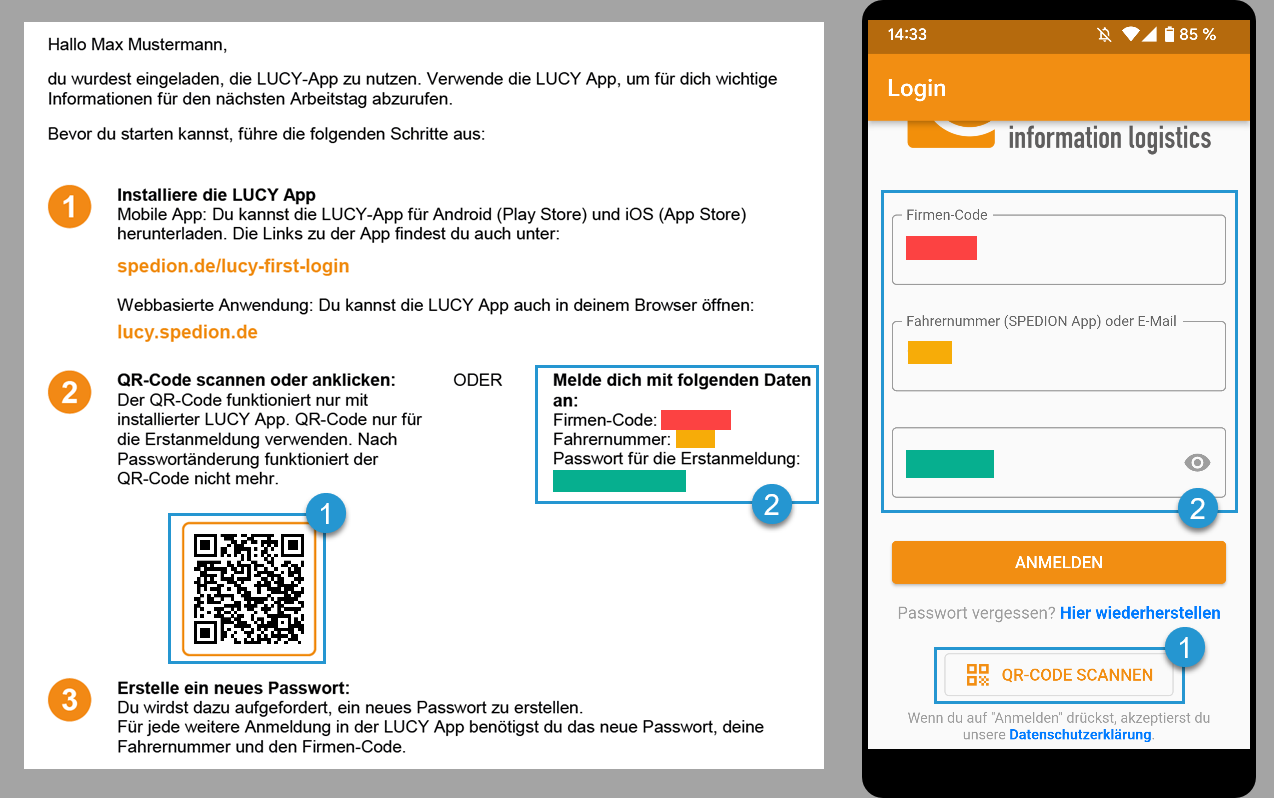 Hallo Max Mustermann,

du wurdest eingeladen, die LUCY-App zu nutzen. Verwende die LUCY App, um für dich wichtige Informationen für den nächsten Arbeitstag abzurufen.

Bevor du starten kannst, führe die folgenden Schritte aus:

1

Installiere die LUCY App
Mobile App: Du kannst die LUCY-App für Android (Play Store) und iOS (App Store) herunterladen. Die Links zu der App findest du auch unter:

spedion.de/lucy-first-login

Webbasierte Anwendung: Du kannst die LUCY App auch in deinem Browser öffnen:

lucy.spedion.de

2

QR-Code scannen oder anklicken:
Der QR-Code funktioniert nur mit installierter LUCY App. QR-Code nur für die Erstanmeldung verwenden. Nach Passwortänderung funktioniert der QR-Code nicht mehr.

1

ODER

Melde dich mit folgenden Daten an:
Firmen-Code:
Fahrernummer:
Passwort für die Erstanmeldung:

2

3

Erstelle ein neues Passwort:
Du wirst dazu aufgefordert, ein neues Passwort zu erstellen.
Für jede weitere Anmeldung in der LUCY App benötigst du das neue Passwort, deine Fahrernummer und den Firmen-Code.

14:33 85 %

Login

information logistics

Firmen-Code

Fahrernummer (SPEDION App) oder E-Mail

2

ANMELDEN

Passwort vergessen? Hier wiederherstellen

1

QR-CODE SCANNEN

Wenn du auf "Anmelden" drückst, akzeptierst du unsere Datenschutzerklärung.